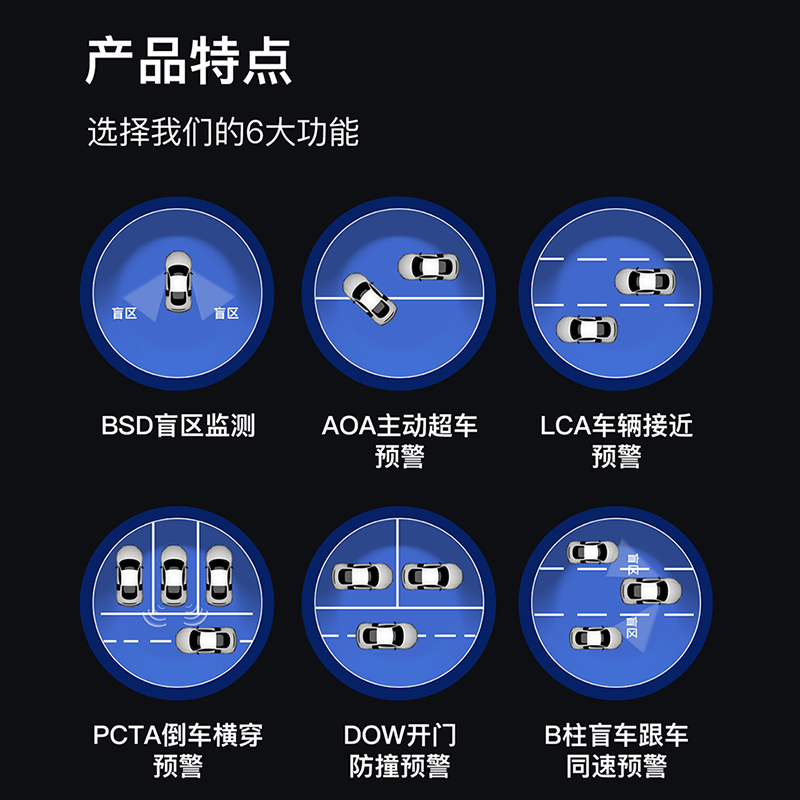 产品特点

选择我们的6大功能

盲区 盲区

BSD盲区监测

AOA主动超车预警

LCA车辆接近预警

PCTA倒车横穿预警

DOW开门防撞预警

盲区 盲区

B柱盲车跟车同速预警