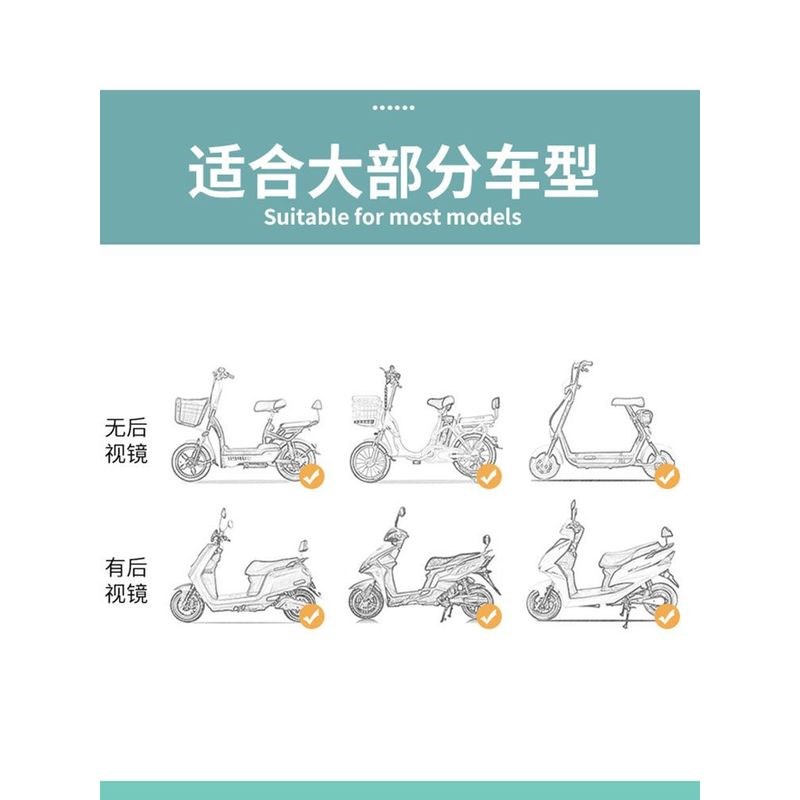 适合大部分车型
Suitable for most models

无后视镜

有后视镜