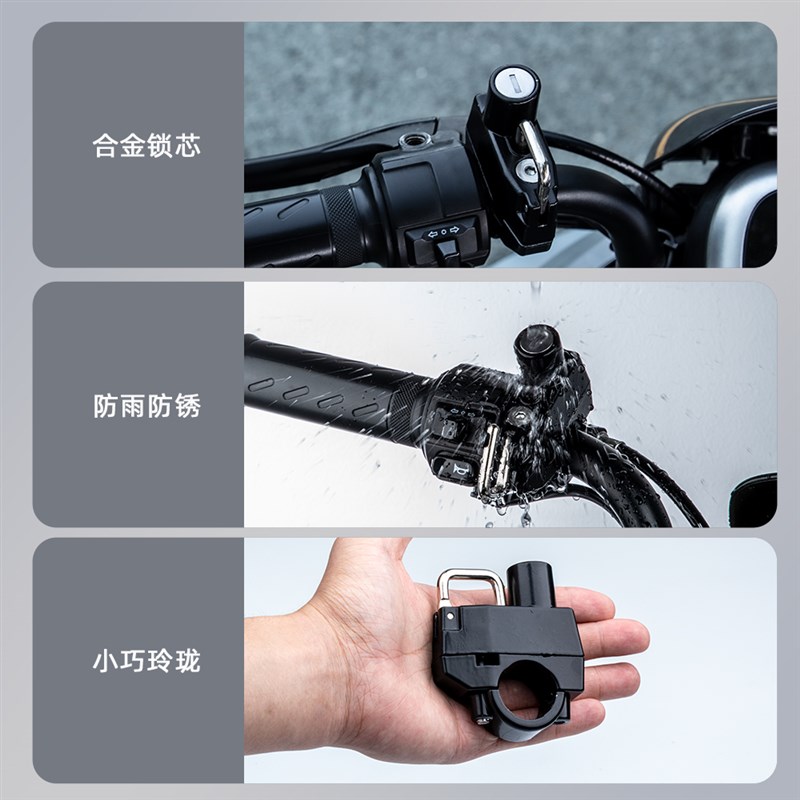 合金锁芯

防雨防锈

小巧玲珑