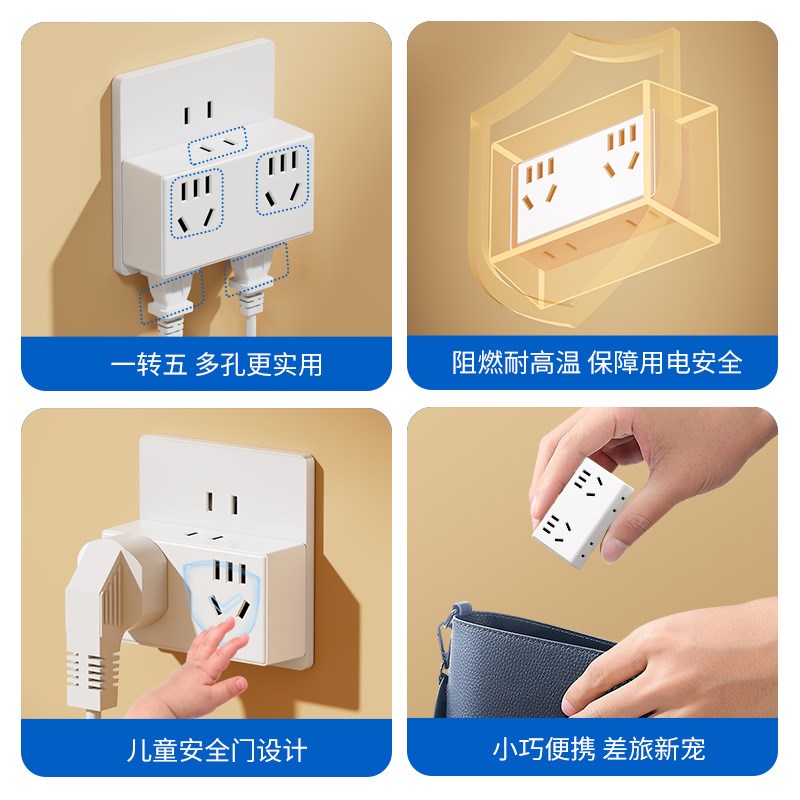 一转五 多孔更实用

阻燃耐高温 保障用电安全

儿童安全门设计

小巧便携 差旅新宠