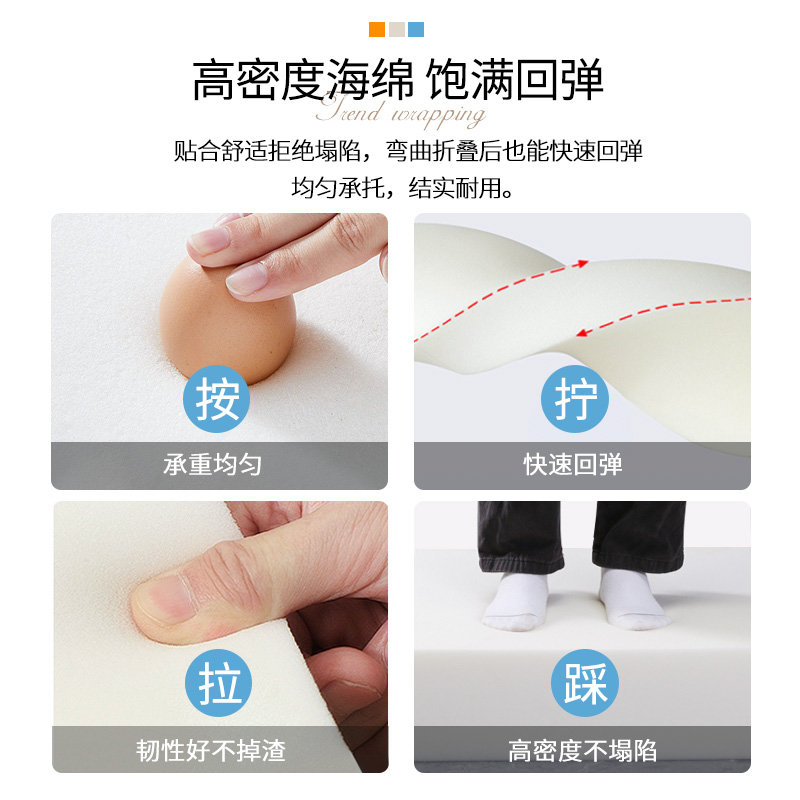 高密度海绵 饱满回弹

Trend wrapping

贴合舒适拒绝塌陷，弯曲折叠后也能快速回弹

均匀承托，结实耐用。

按

承重均匀

拧

快速回弹

拉

韧性好不掉渣

踩

高密度不塌陷