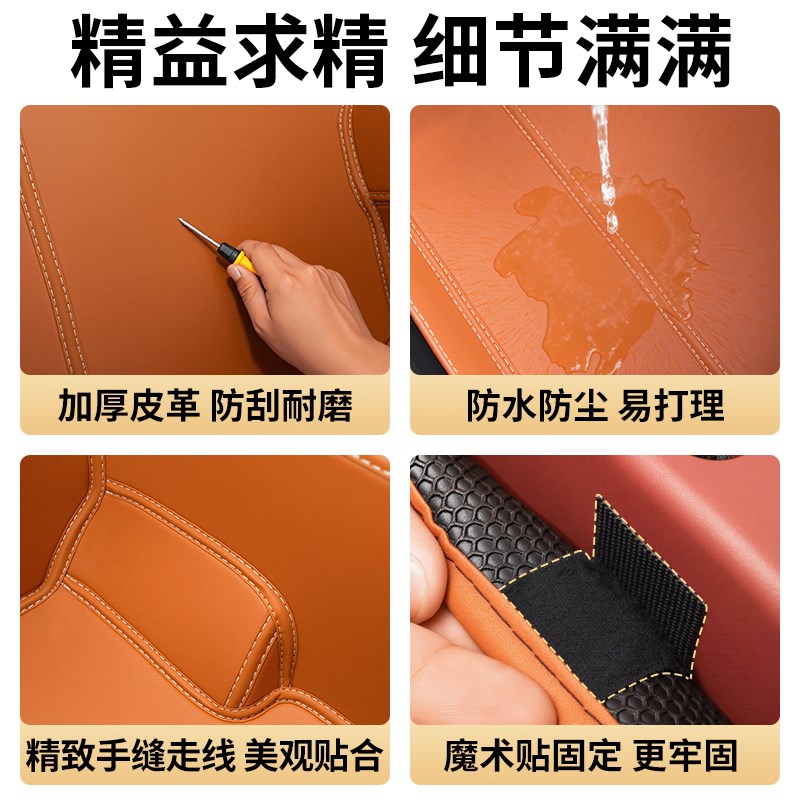 精益求精 细节满满

加厚皮革 防刮耐磨

防水防尘 易打理

精致手缝走线 美观贴合

魔术贴固定 更牢固