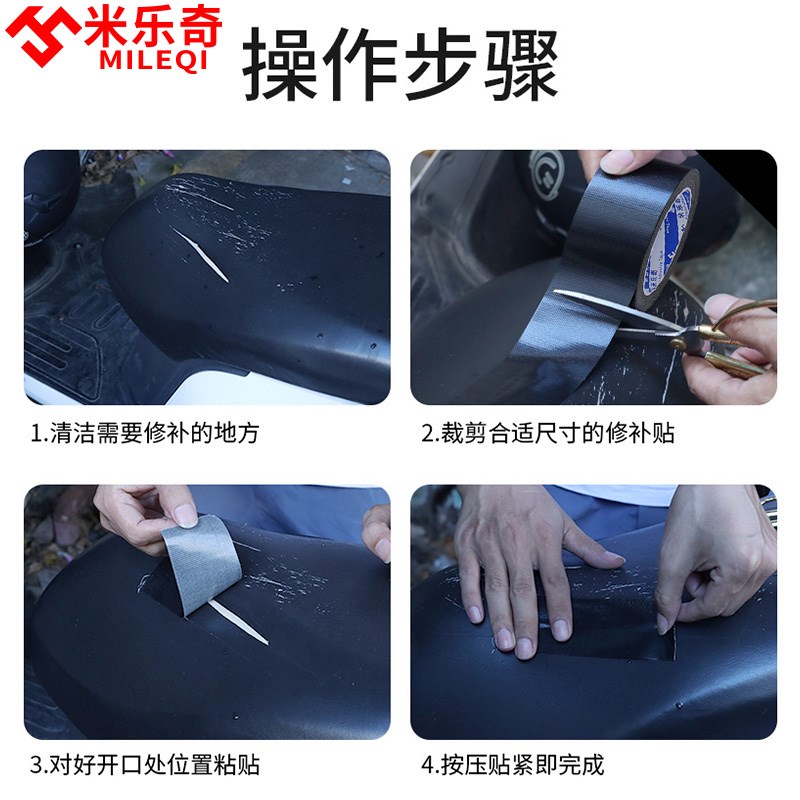 米乐奇
MILEQI

操作步骤

1.清洁需要修补的地方

2.裁剪合适尺寸的修补贴

3.对好开口处位置粘贴

4.按压贴紧即完成