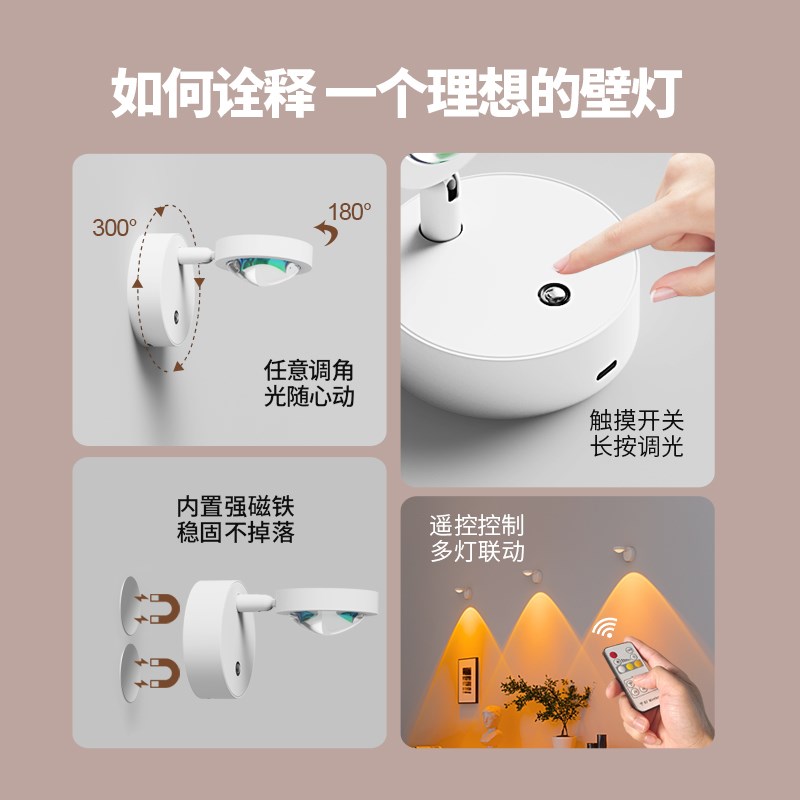 如何诠释 一个理想的壁灯

300°

180°

任意调角
光随心动

触摸开关
长按调光

内置强磁铁
稳固不掉落

遥控控制
多灯联动