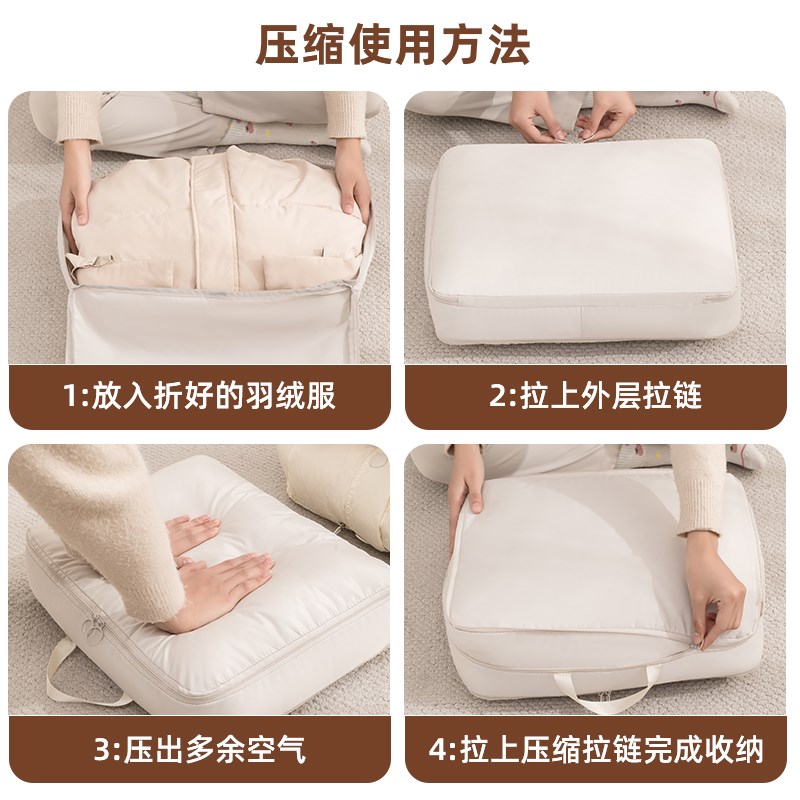 压缩使用方法

1:放入折好的羽绒服

2:拉上外层拉链

3:压出多余空气

4:拉上压缩拉链完成收纳