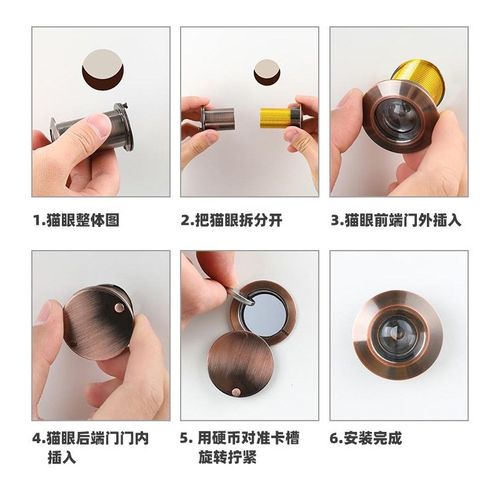 1.猫眼整体图

2.把猫眼拆分开

3.猫眼前端门外插入

4.猫眼后端门门内插入

5. 用硬币对准卡槽旋转拧紧

6.安装完成