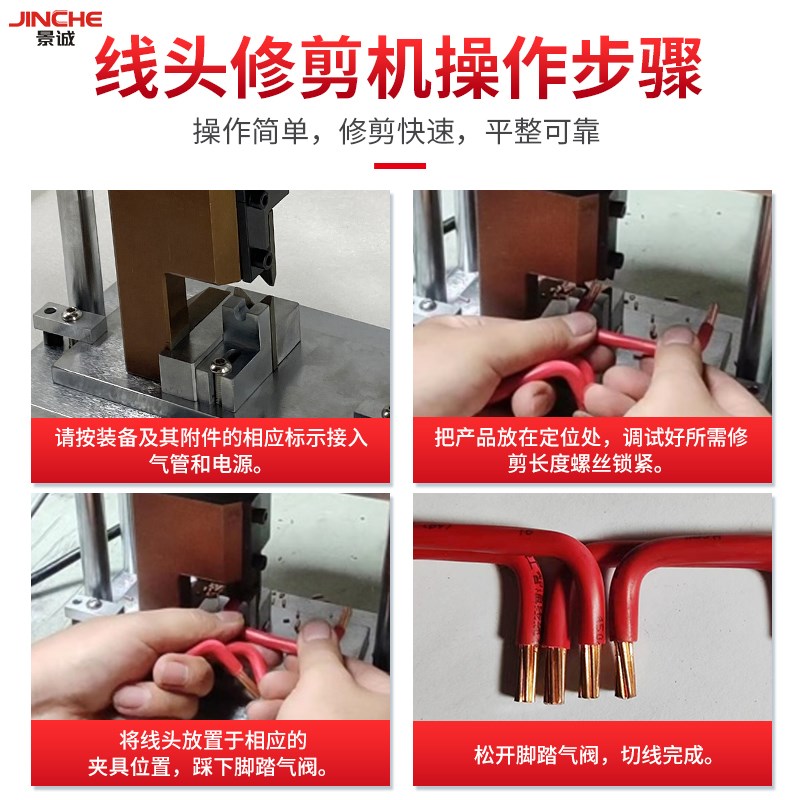 JINCHE
景诚

线头修剪机操作步骤

操作简单，修剪快速，平整可靠

请按装备及其附件的相应标示接入气管和电源。

把产品放在定位处，调试好所需修剪长度螺丝锁紧。

将线头放置于相应的夹具位置，踩下脚踏气阀。

松开脚踏气阀，切线完成。