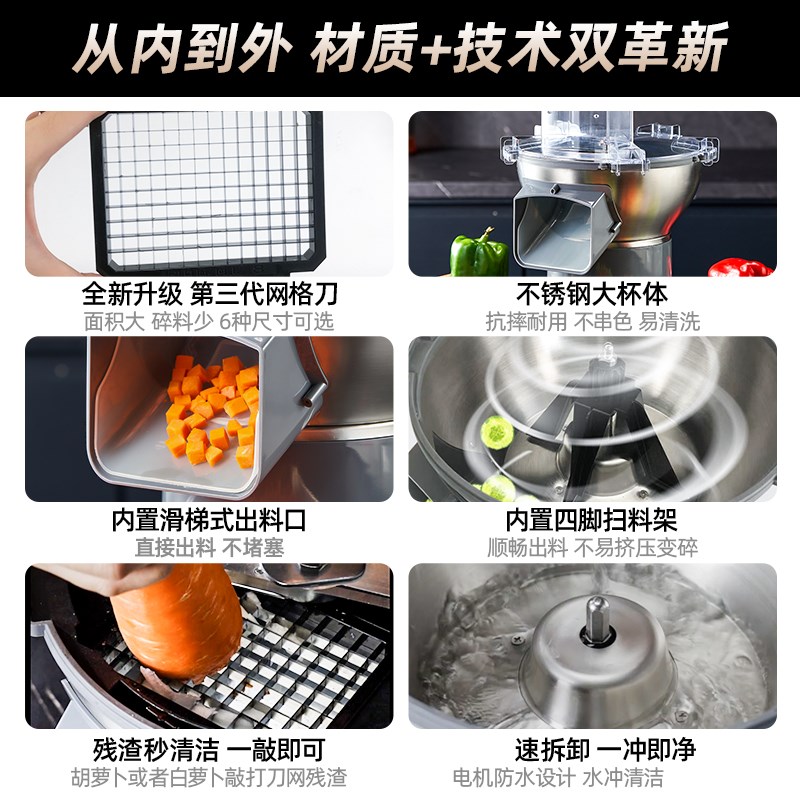 从内到外 材质+技术双革新

全新升级 第三代网格刀
面积大 碎料少 6种尺寸可选

不锈钢大杯体
抗摔耐用 不串色 易清洗

内置滑梯式出料口
直接出料 不堵塞

内置四脚扫料架
顺畅出料 不易挤压变碎

残渣秒清洁 一敲即可
胡萝卜或者白萝卜敲打刀网残渣

速拆卸 一冲即净
电机防水设计 水冲清洁