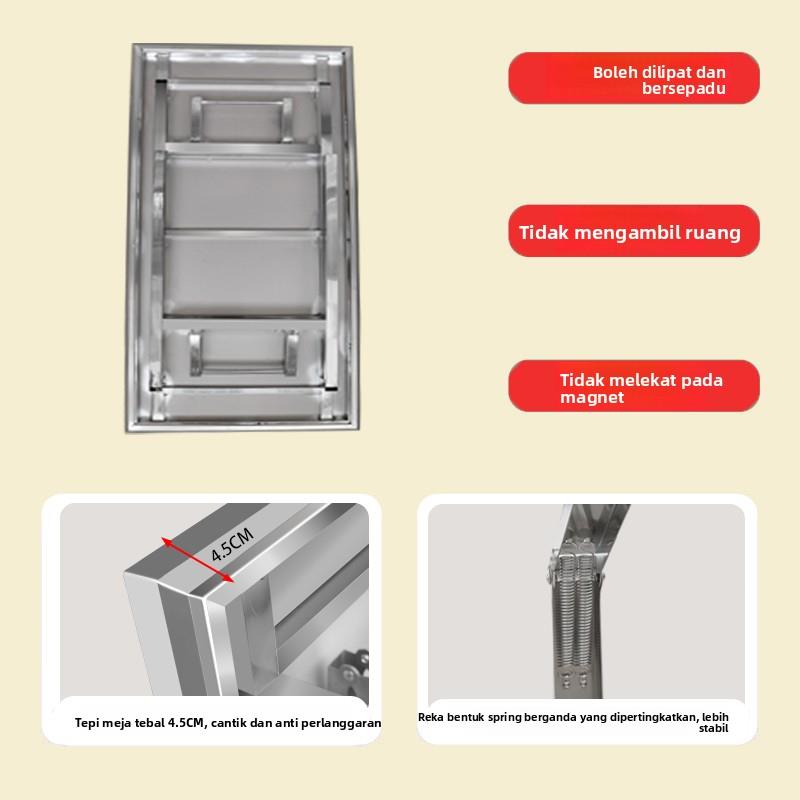 Boleh dilipat dan bersepadu

Tidak mengambil ruang

Tidak melekat pada magnet

4.5CM

Tepi meja tebal 4.5CM, cantik dan anti perlanggaran

Reka bentuk spring berganda yang dipertingkatkan, lebih stabil