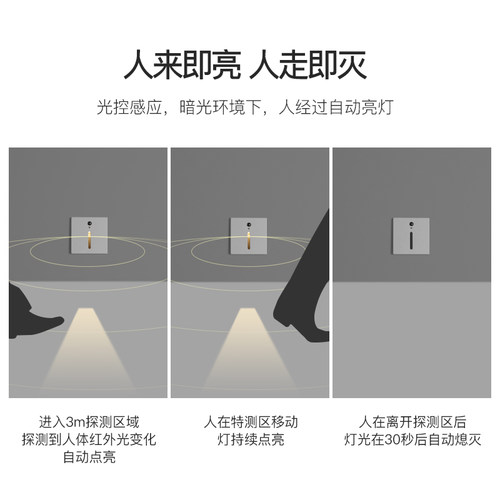 人来即亮 人走即灭

光控感应，暗光环境下，人经过自动亮灯

进入3m探测区域
探测到人体红外光变化
自动点亮

人在特测区移动
灯持续点亮

人在离开探测区后
灯光在30秒后自动熄灭