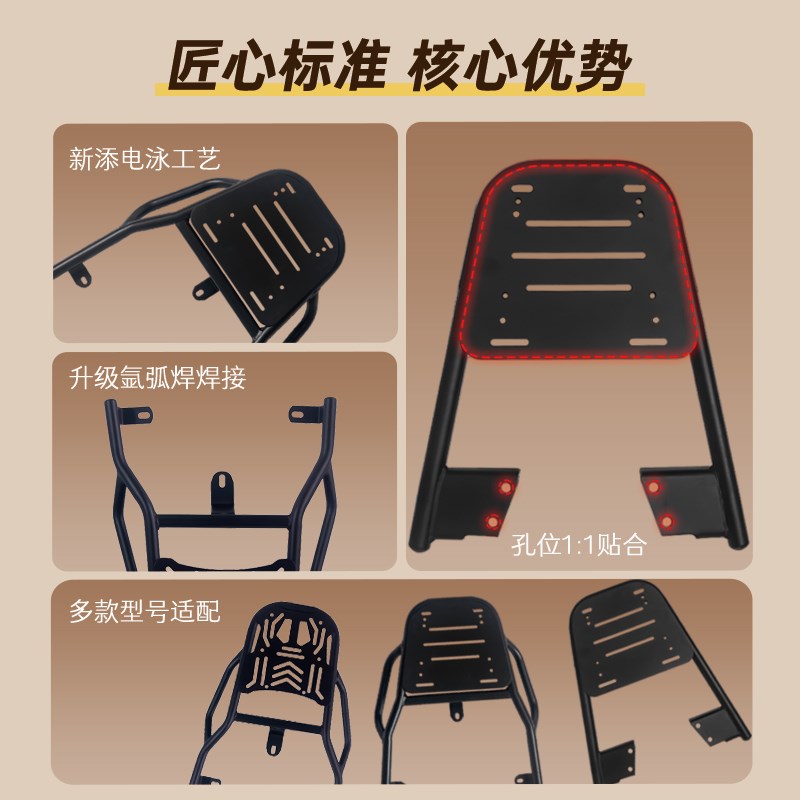 匠心标准 核心优势

新添电泳工艺

升级氩弧焊焊接

孔位1:1贴合

多款型号适配