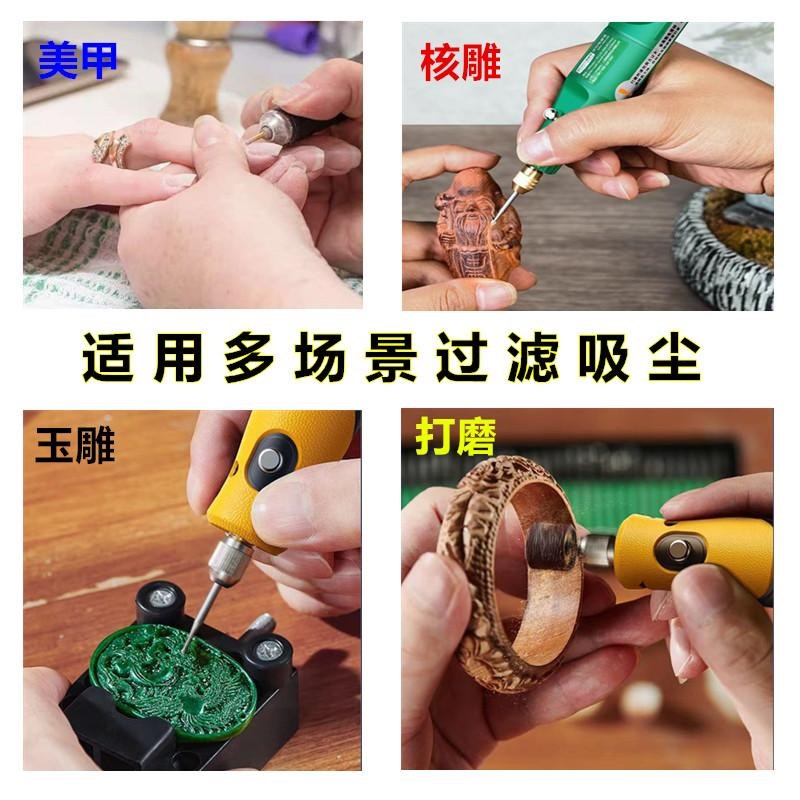 美甲

核雕

适用多场景过滤吸尘

玉雕

打磨