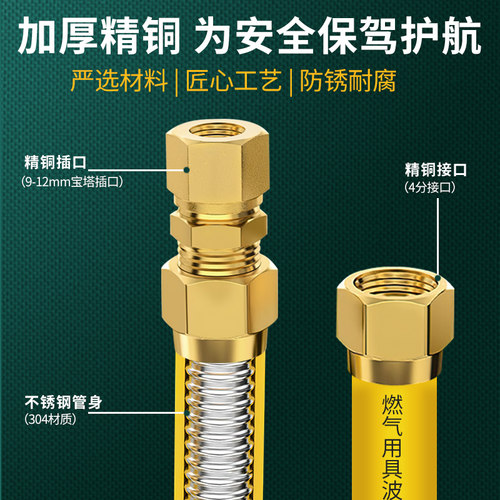 加厚精铜 为安全保驾护航

严选材料 | 匠心工艺 | 防锈耐腐

精铜插口
(9-12mm宝塔插口)

精铜接口
(4分接口)

不锈钢管身
(304材质)

燃气用具波