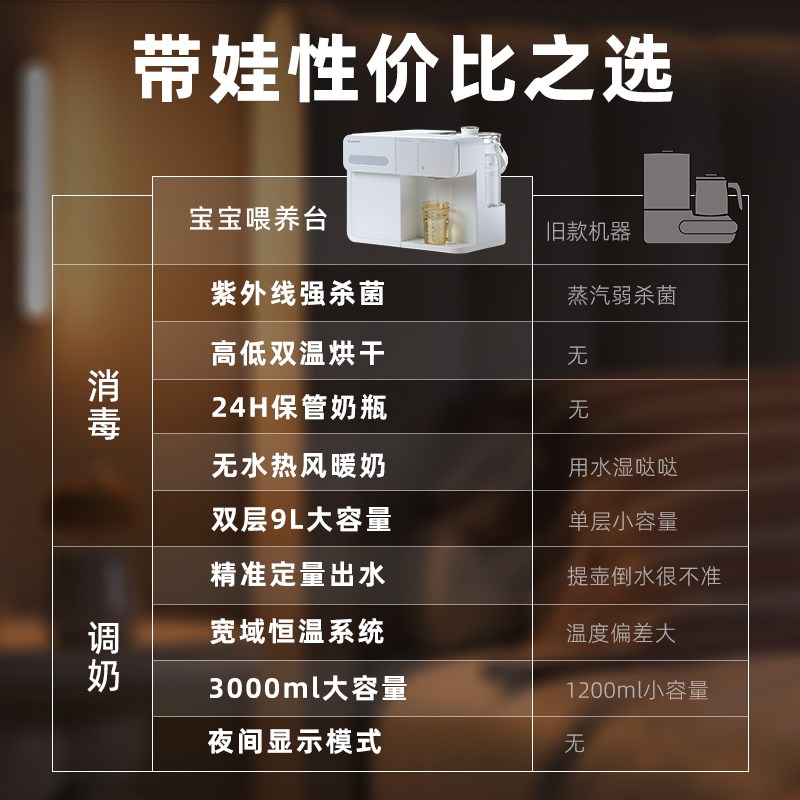 带娃性价比之选

| | 宝宝喂养台 | 旧款机器 |
|---|---|---|
| 消毒 | 紫外线强杀菌 | 蒸汽弱杀菌 |
| | 高低双温烘干 | 无 |
| | 24H保管奶瓶 | 无 |
| | 无水热风暖奶 | 用水湿哒哒 |
| | 双层9L大容量 | 单层小容量 |
| 调奶 | 精准定量出水 | 提壶倒水很不准 |
| | 宽域恒温系统 | 温度偏差大 |
| | 3000ml大容量 | 1200ml小容量 |
| | 夜间显示模式 | 无 |