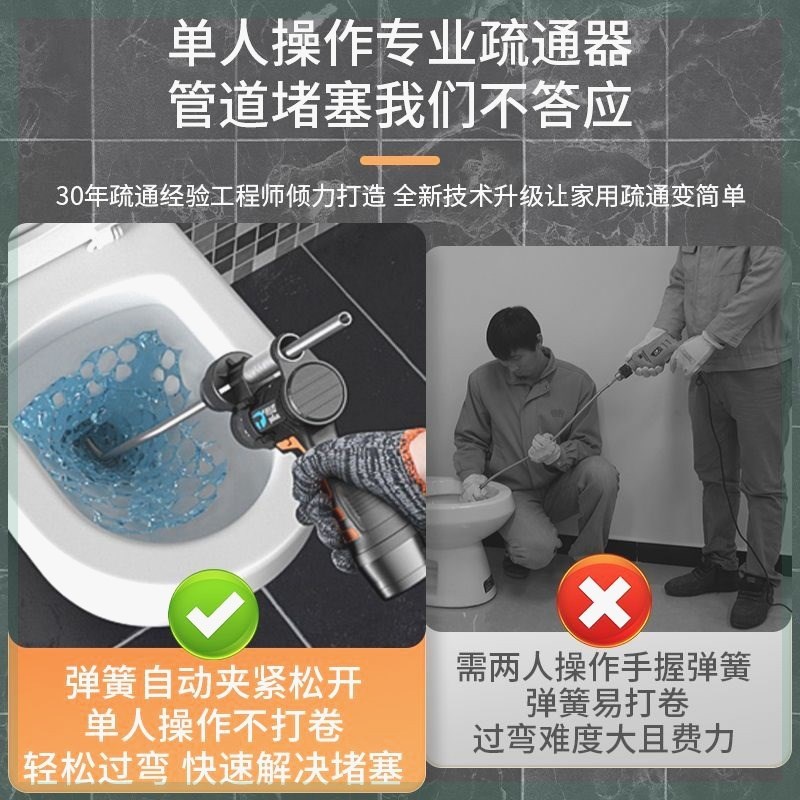 单人操作专业疏通器
管道堵塞我们不答应

30年疏通经验工程师倾力打造 全新技术升级让家用疏通变简单

弹簧自动夹紧松开
单人操作不打卷
轻松过弯 快速解决堵塞

需两人操作手握弹簧
弹簧易打卷
过弯难度大且费力