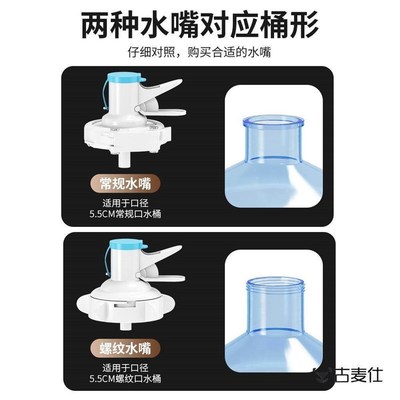 两种水嘴对应桶形

仔细对照，购买合适的水嘴

常规水嘴

适用于口径
5.5CM常规口水桶

螺纹水嘴

适用于口径
5.5CM螺纹口水桶

古麦仕