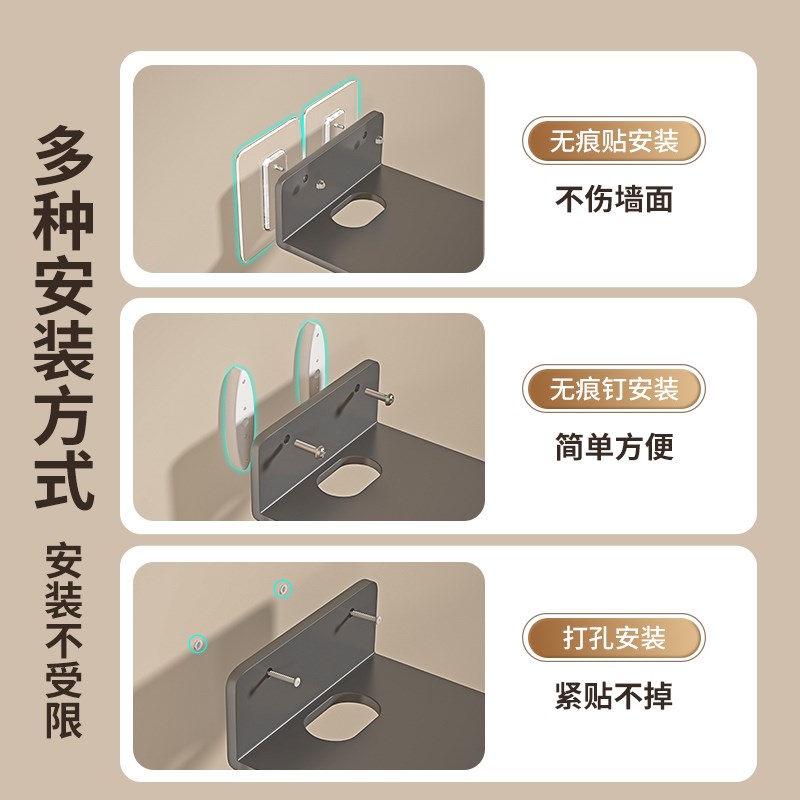 多种安装方式

安装不受限

无痕贴安装

不伤墙面

无痕钉安装

简单方便

打孔安装

紧贴不掉