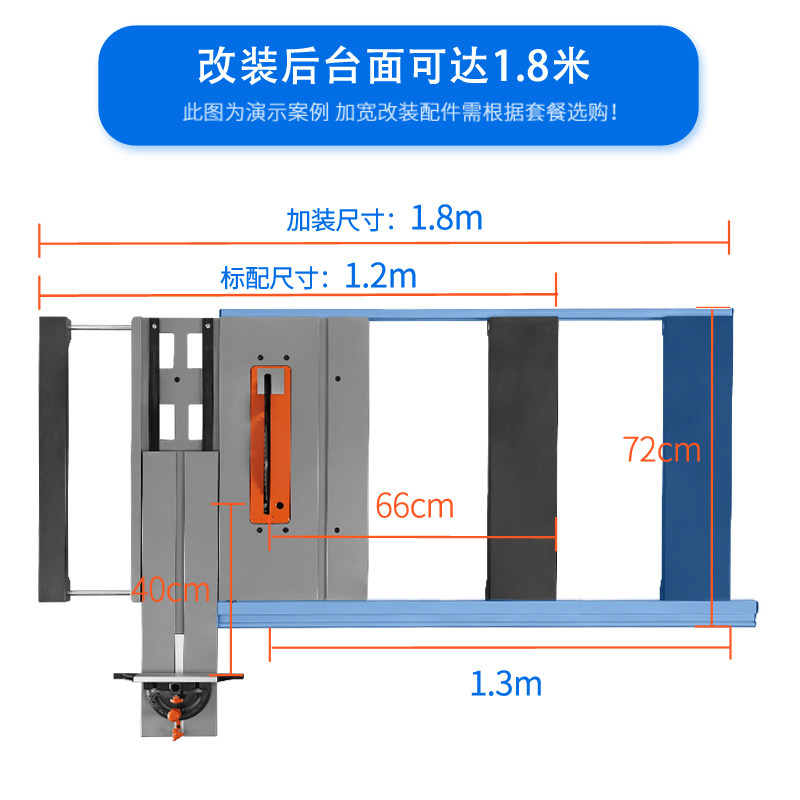 改装后台面可达1.8米

此图为演示案例 加宽改装配件需根据套餐选购!

加装尺寸：1.8m

标配尺寸：1.2m

72cm

66cm

40cm

1.3m