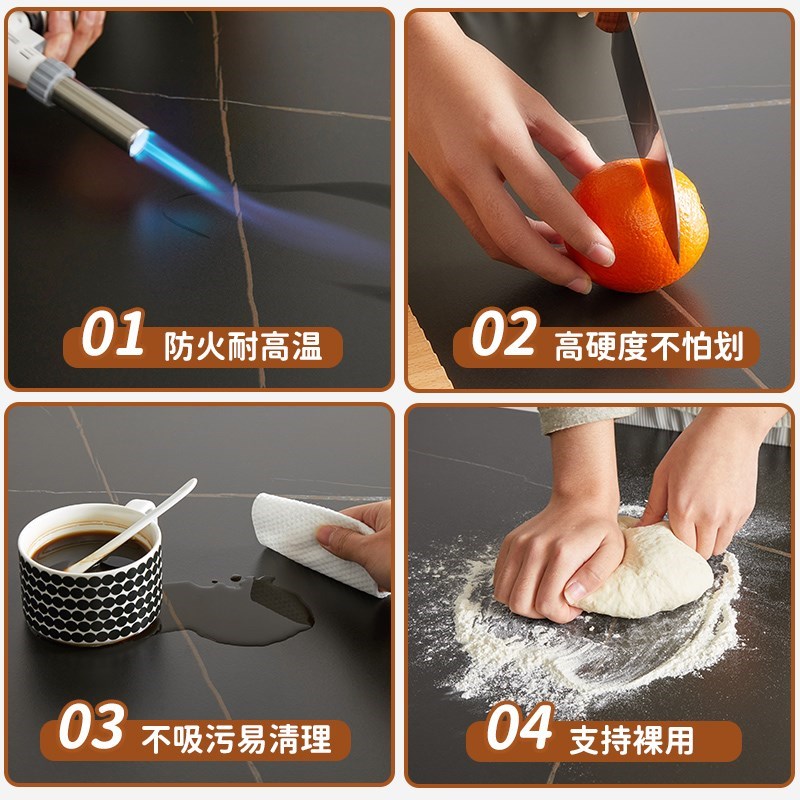 01 防火耐高温

02 高硬度不怕划

03 不吸污易清理

04 支持裸用