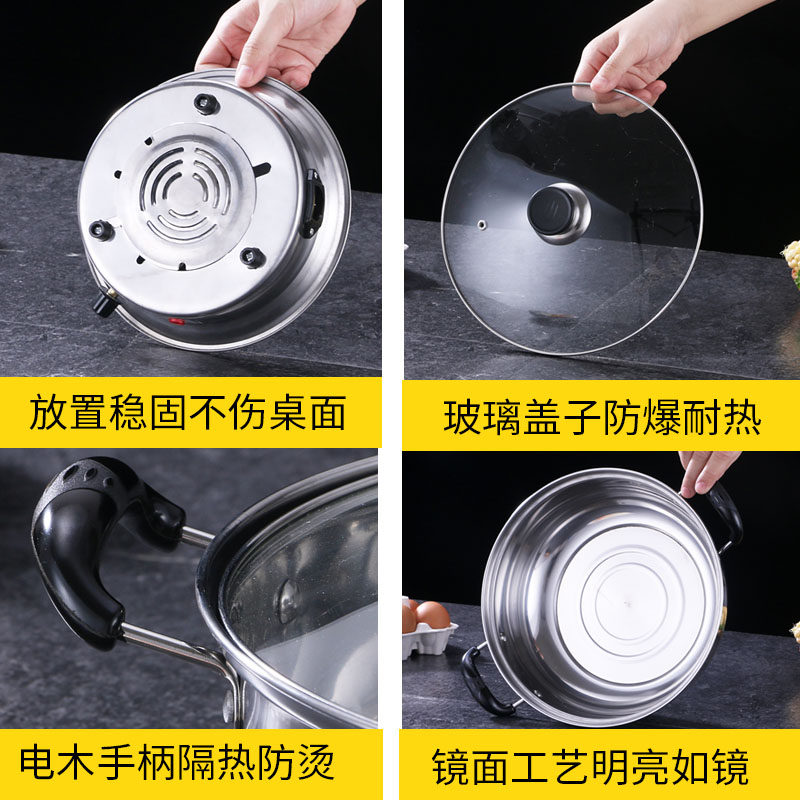 放置稳固不伤桌面

玻璃盖子防爆耐热

电木手柄隔热防烫

镜面工艺明亮如镜