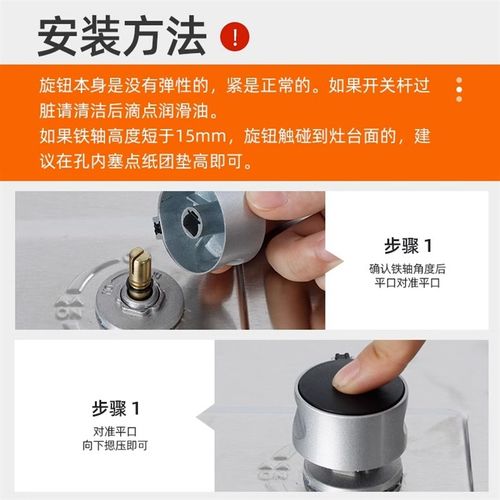 安装方法 !

旋钮本身是没有弹性的，紧是正常的。如果开关杆过脏请清洁后滴点润滑油。
如果铁轴高度短于15mm，旋钮触碰到灶台面的，建议在孔内塞点纸团垫高即可。

步骤 1
确认铁轴角度后
平口对准平口

步骤 1
对准平口
向下摁压即可