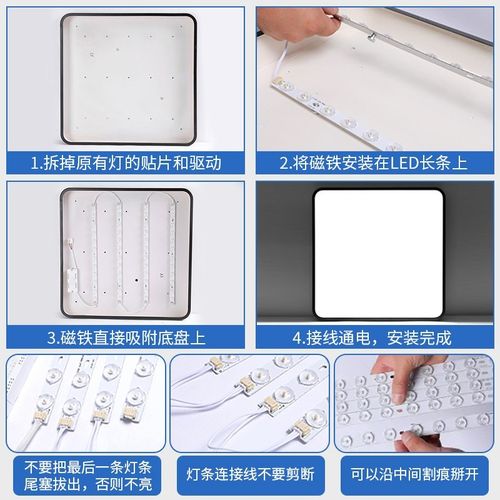 1.拆掉原有灯的贴片和驱动

2.将磁铁安装在LED长条上

3.磁铁直接吸附底盘上

4.接线通电，安装完成

不要把最后一条灯条尾塞拔出，否则不亮

灯条连接线不要剪断

可以沿中间割痕掰开