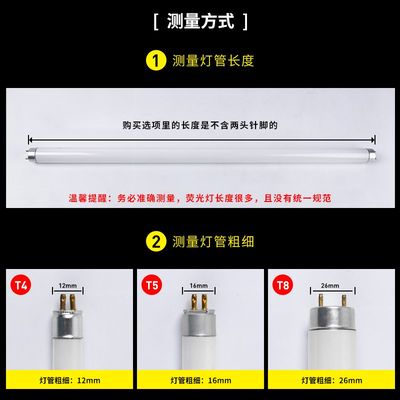 [ 测量方式 ]

1 测量灯管长度

购买选项里的长度是不含两头针脚的

温馨提醒：务必准确测量，荧光灯长度很多，且没有统一规范

2 测量灯管粗细

T4

12mm

灯管粗细：12mm

T5

16mm

灯管粗细：16mm

T8

26mm

灯管粗细：26mm