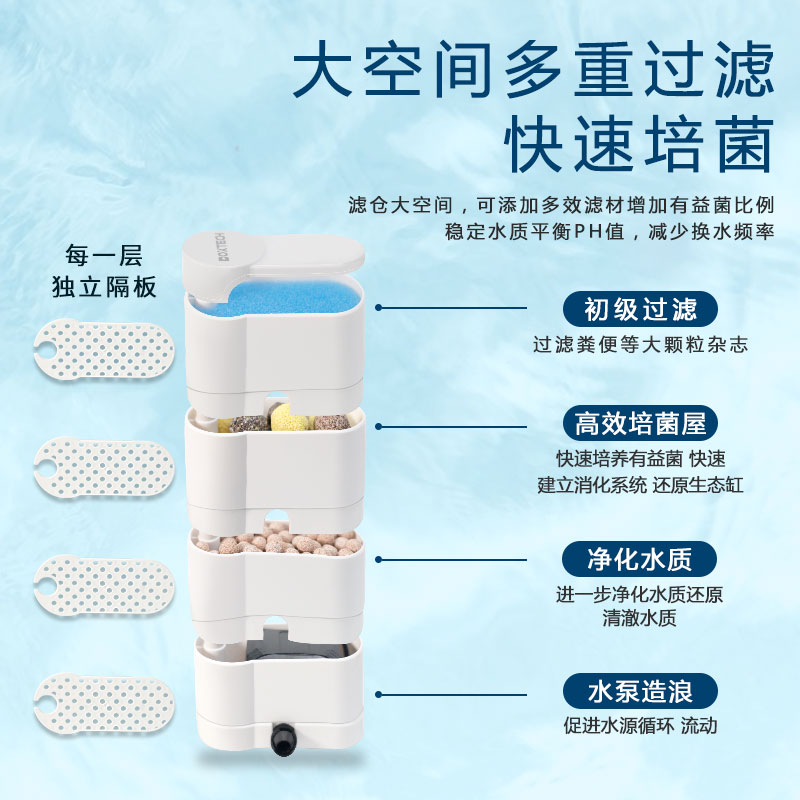 大空间多重过滤
快速培菌

滤仓大空间，可添加多效滤材增加有益菌比例
稳定水质平衡PH值，减少换水频率

每一层
独立隔板

初级过滤
过滤粪便等大颗粒杂志

高效培菌屋
快速培养有益菌 快速
建立消化系统 还原生态缸

净化水质
进一步净化水质还原
清澈水质

水泵造浪
促进水源循环 流动