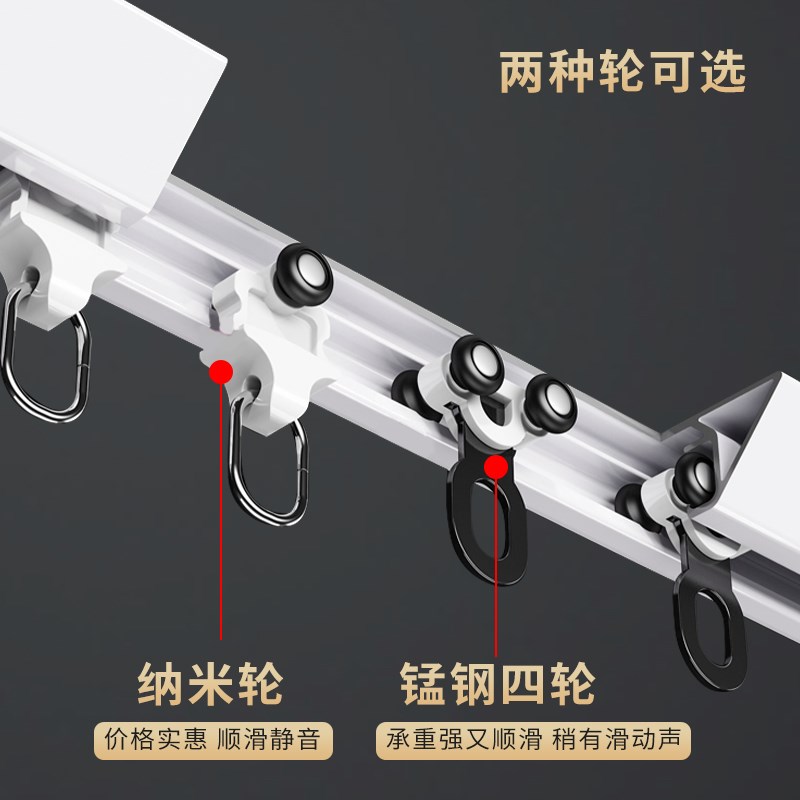 两种轮可选

纳米轮

价格实惠 顺滑静音

锰钢四轮

承重强又顺滑 稍有滑动声