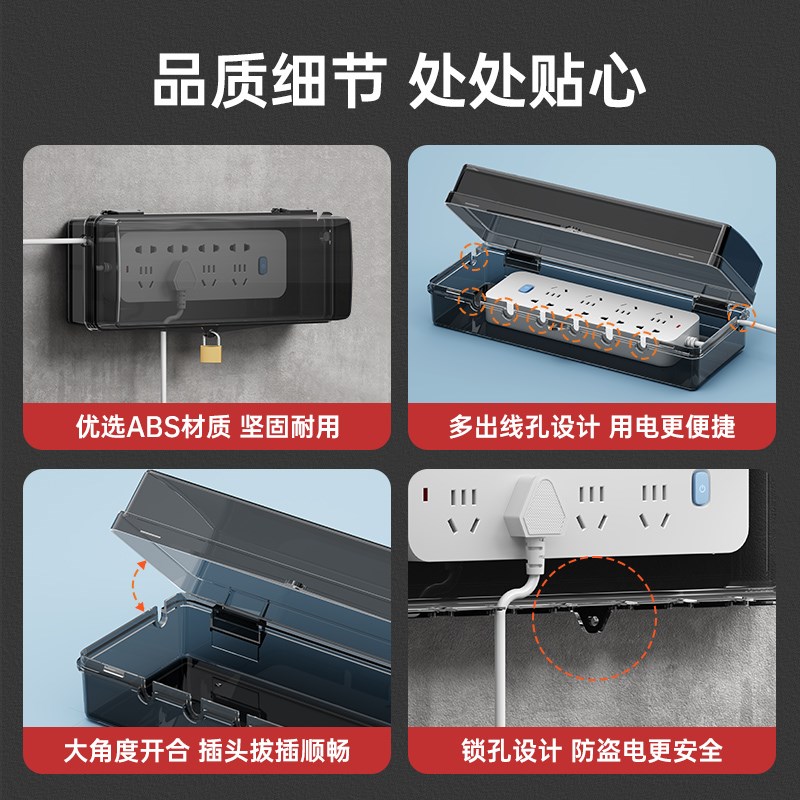 品质细节 处处贴心

优选ABS材质 坚固耐用

多出线孔设计 用电更便捷

大角度开合 插头拔插顺畅

锁孔设计 防盗电更安全