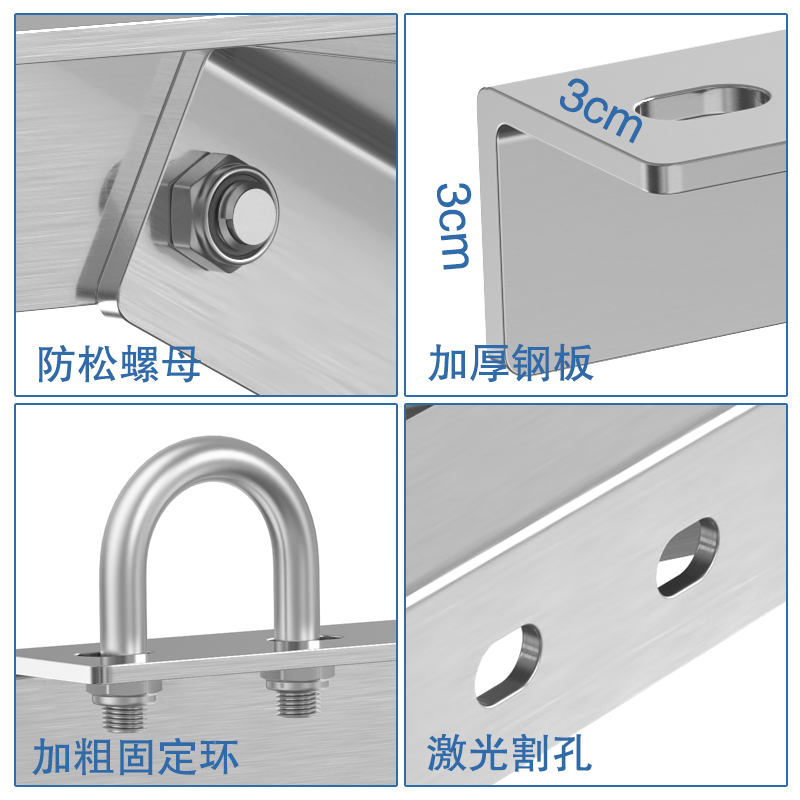 防松螺母

3cm

3cm

加厚钢板

加粗固定环

激光割孔