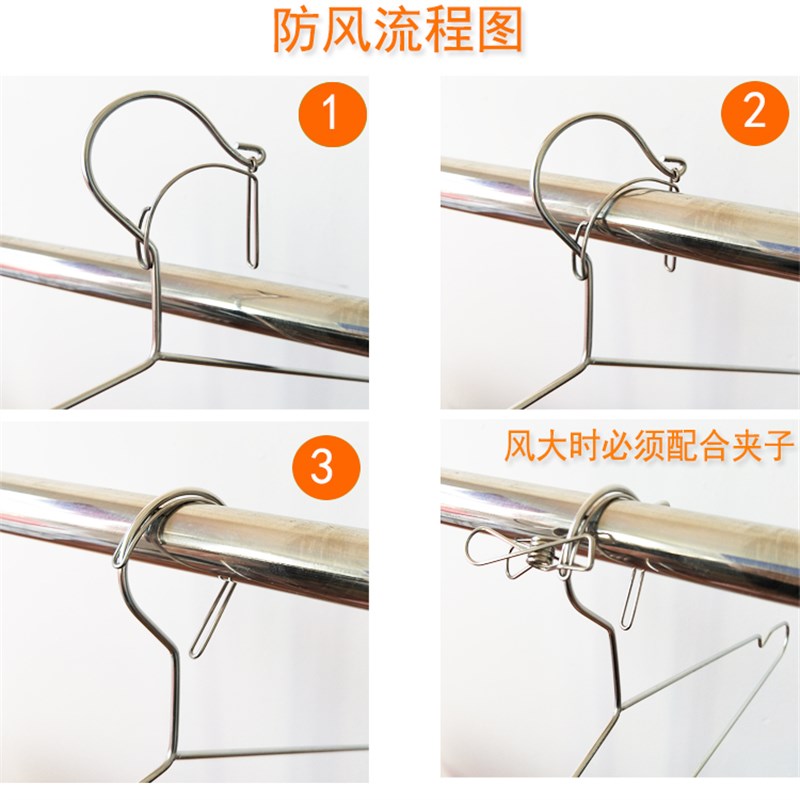 防风流程图

1

2

3

风大时必须配合夹子