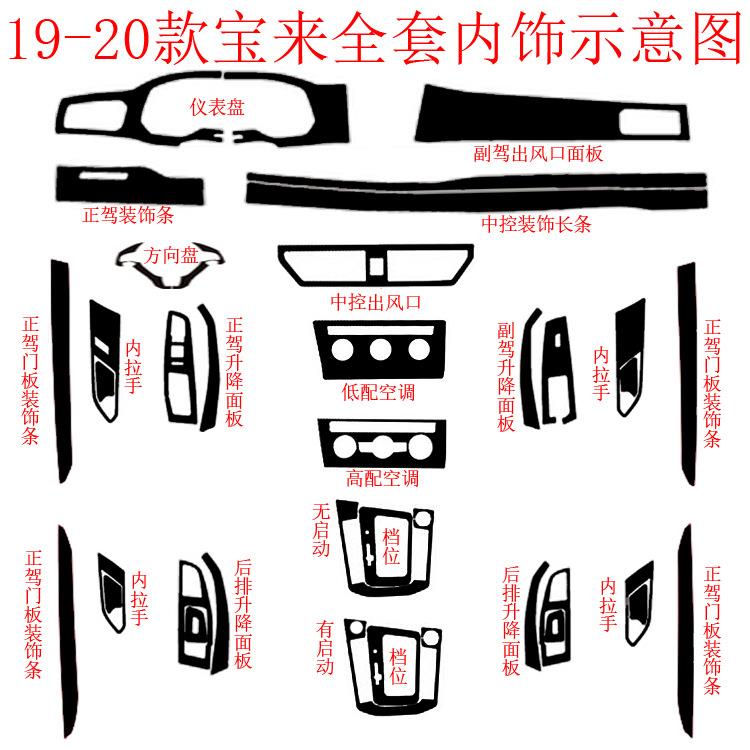 19-20款宝来全套内饰示意图

仪表盘

副驾出风口面板

正驾装饰条

中控装饰长条

方向盘

中控出风口

正驾门板装饰条

内拉手

正驾升降面板

低配空调

副驾升降面板

内拉手

正驾门板装饰条

高配空调

无启动

档位

正驾门板装饰条

内拉手

后排升降面板

有启动

档位

后排升降面板

内拉手

正驾门板装饰条