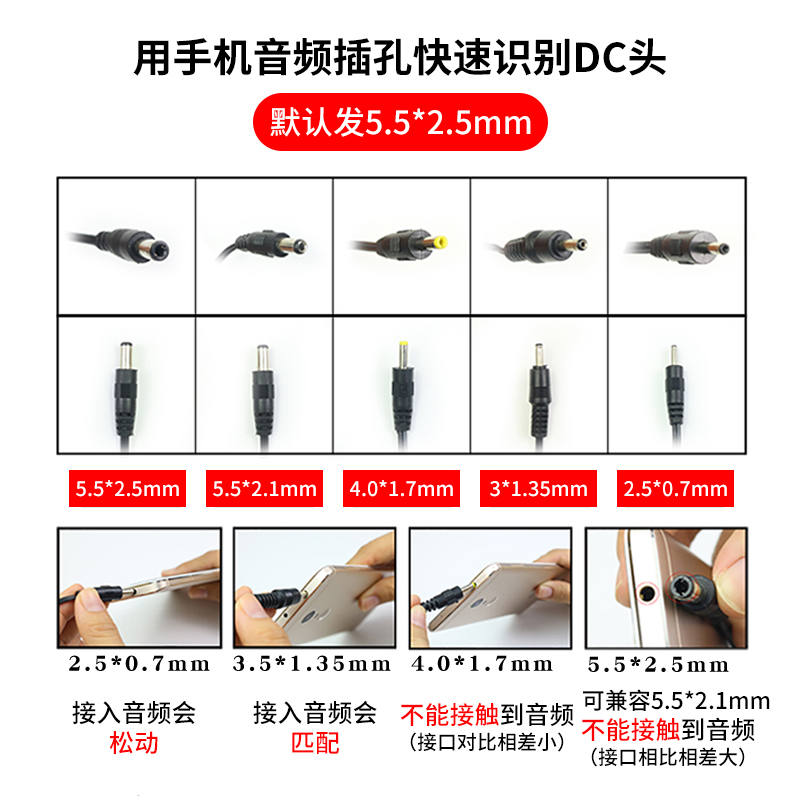 用手机音频插孔快速识别DC头

默认发5.5*2.5mm

5.5*2.5mm 5.5*2.1mm 4.0*1.7mm 3*1.35mm 2.5*0.7mm

2.5*0.7mm

接入音频会
松动

3.5*1.35mm

接入音频会
匹配

4.0*1.7mm

不能接触到音频
（接口对比相差小）

5.5*2.5mm

可兼容5.5*2.1mm
不能接触到音频
（接口相比相差大）