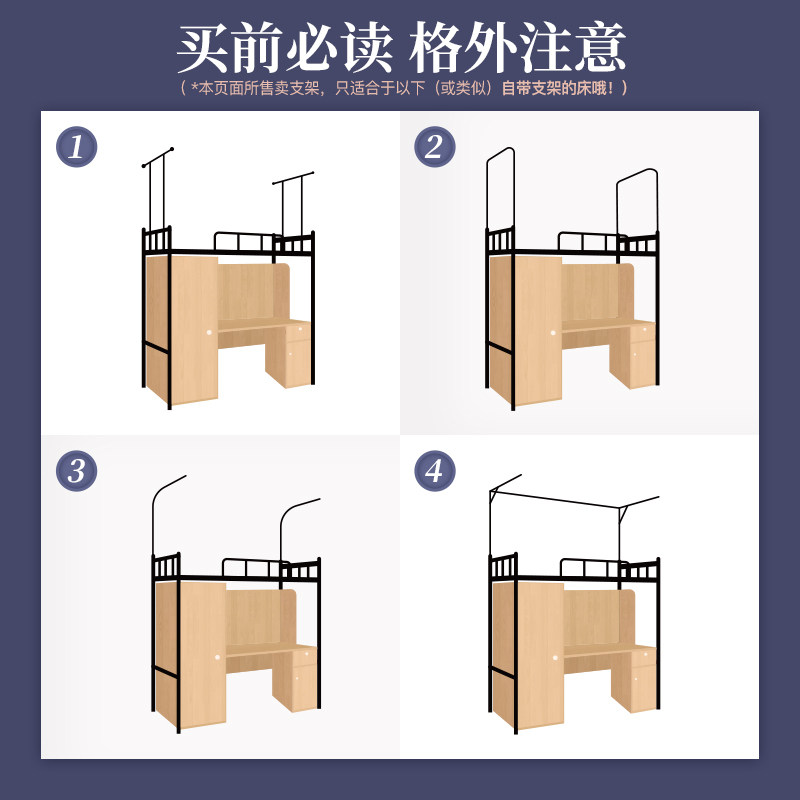 买前必读 格外注意

（*本页面所售卖支架，只适合于以下（或类似）自带支架的床哦！）

1

2

3

4