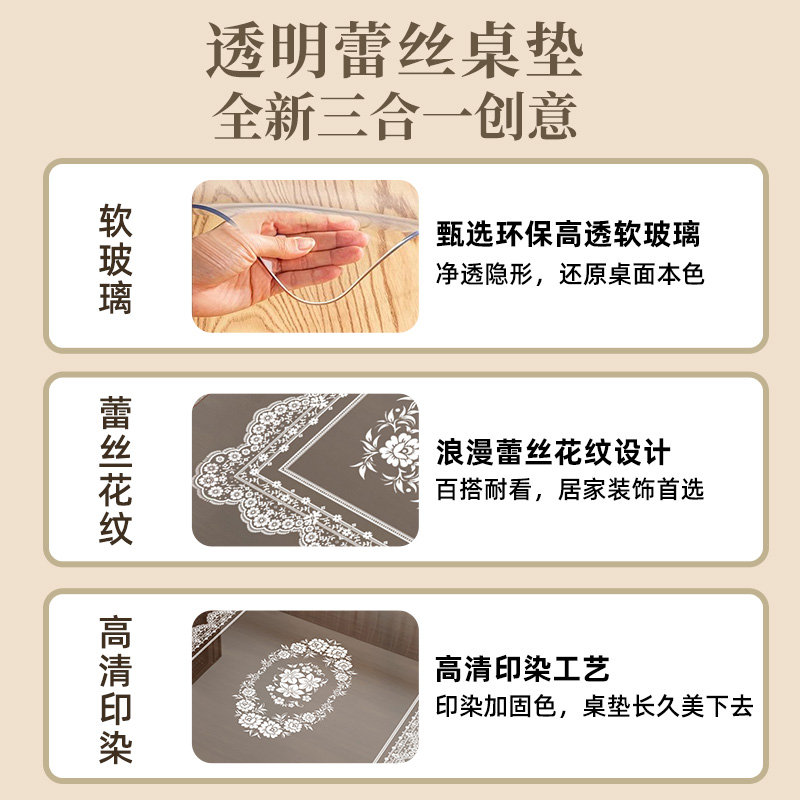 透明蕾丝桌垫
全新三合一创意

软玻璃

甄选环保高透软玻璃
净透隐形，还原桌面本色

蕾丝花纹

浪漫蕾丝花纹设计
百搭耐看，居家装饰首选

高清印染

高清印染工艺
印染加固色，桌垫长久美下去