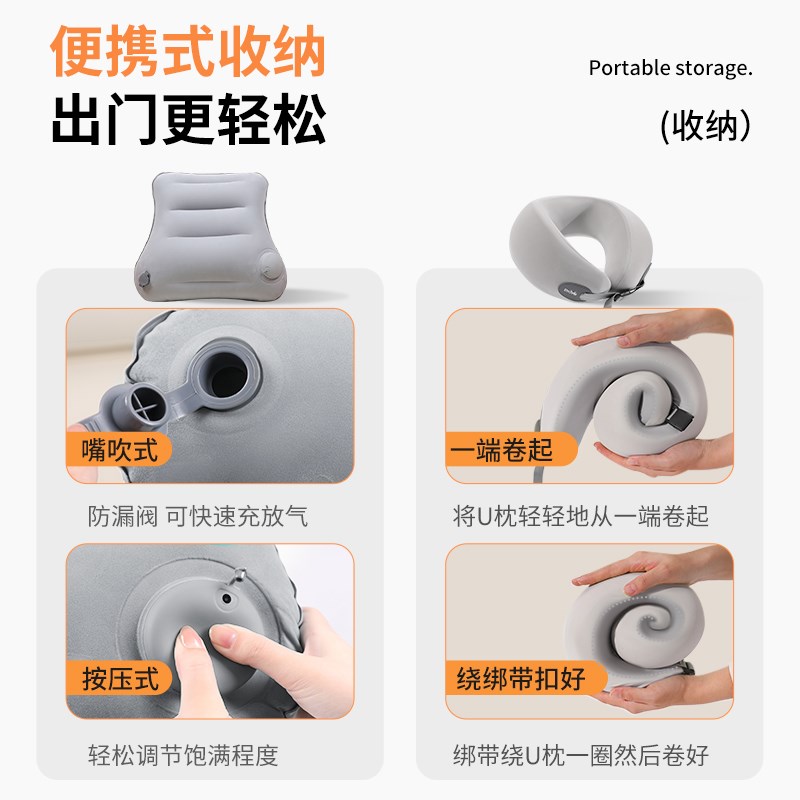 便携式收纳
出门更轻松

Portable storage.

(收纳)

嘴吹式

防漏阀 可快速充放气

按压式

轻松调节饱满程度

一端卷起

将U枕轻轻地从一端卷起

绕绑带扣好

绑带绕U枕一圈然后卷好