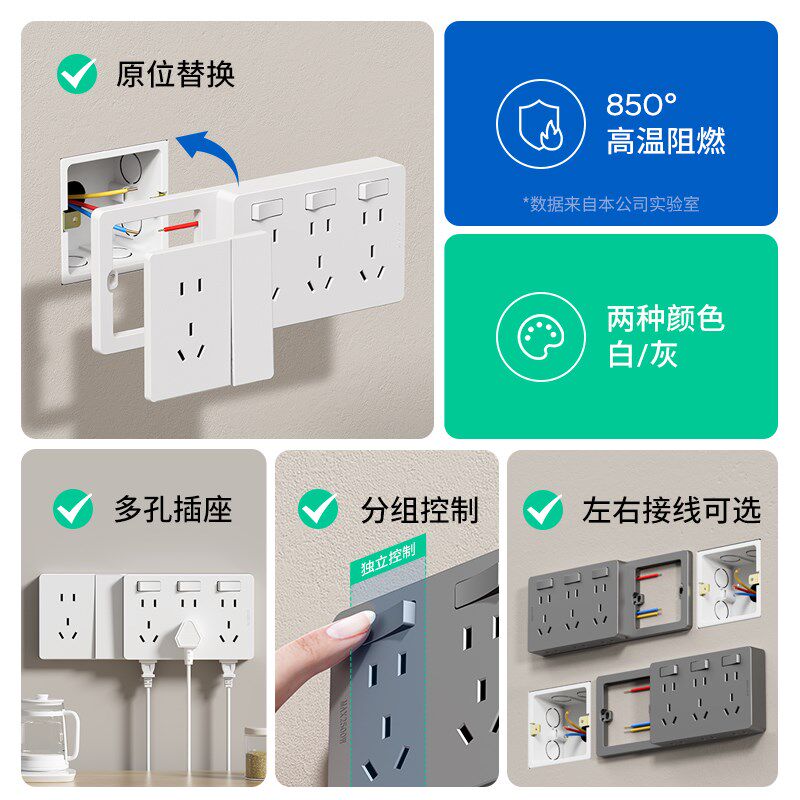 原位替换

850°
高温阻燃

*数据来自本公司实验室

两种颜色
白/灰

多孔插座

分组控制

独立控制

左右接线可选