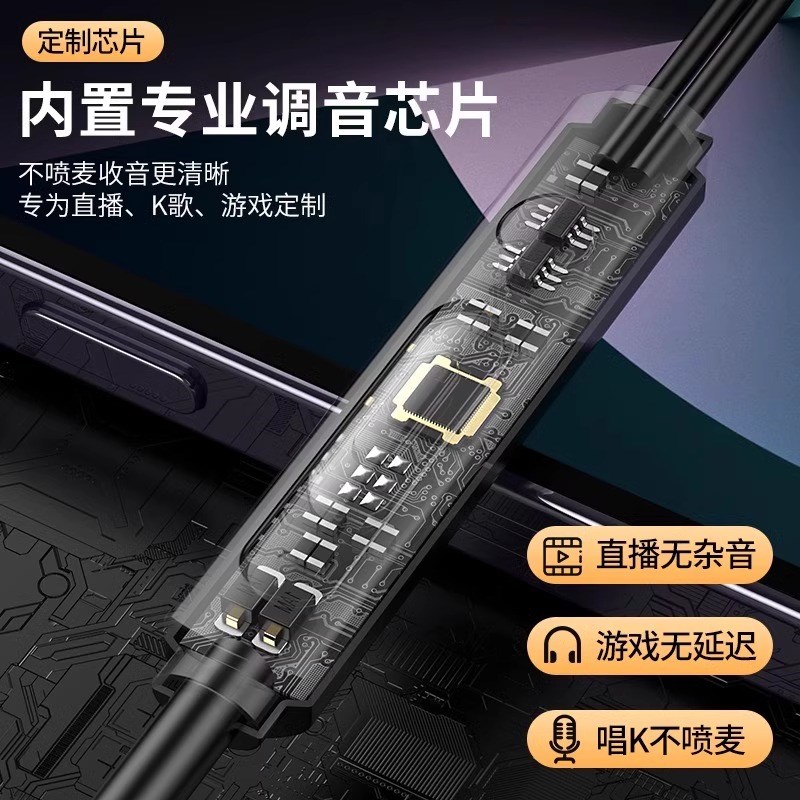 定制芯片

内置专业调音芯片

不喷麦收音更清晰
专为直播、K歌、游戏定制

直播无杂音

游戏无延迟

唱K不喷麦