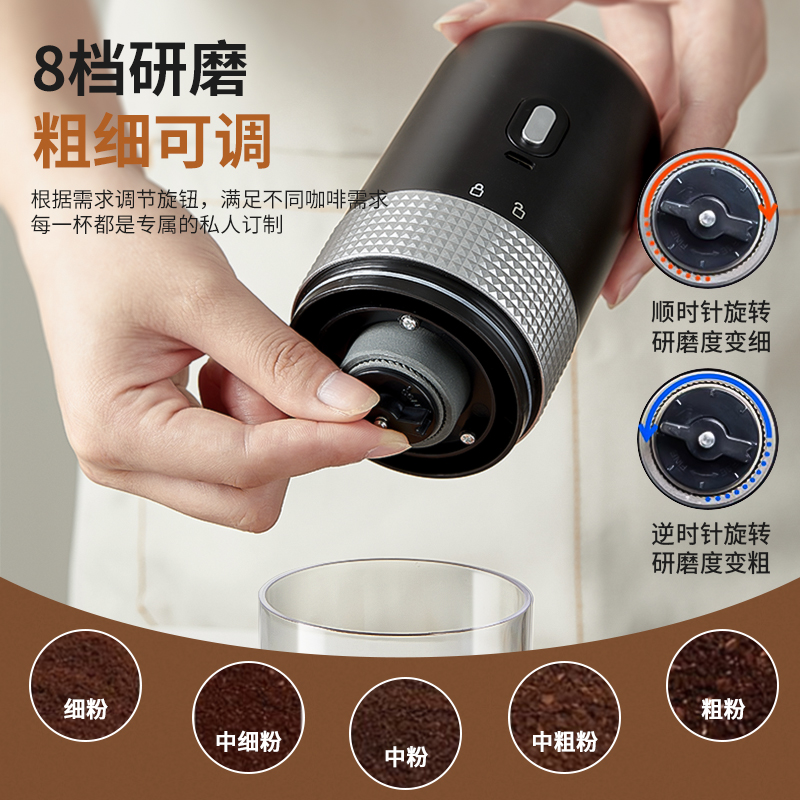 8档研磨
粗细可调

根据需求调节旋钮，满足不同咖啡需求
每一杯都是专属的私人订制

顺时针旋转
研磨度变细

逆时针旋转
研磨度变粗

细粉

中细粉

中粉

中粗粉

粗粉