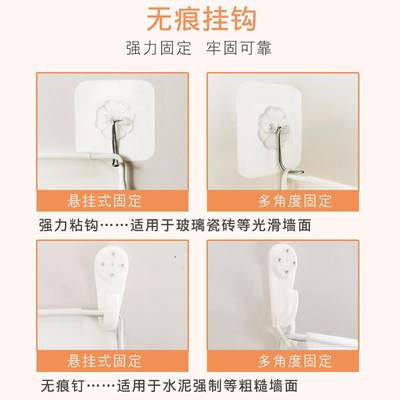 无痕挂钩

强力固定 牢固可靠

悬挂式固定

多角度固定

强力粘钩……适用于玻璃瓷砖等光滑墙面

悬挂式固定

多角度固定

无痕钉……适用于水泥强制等粗糙墙面