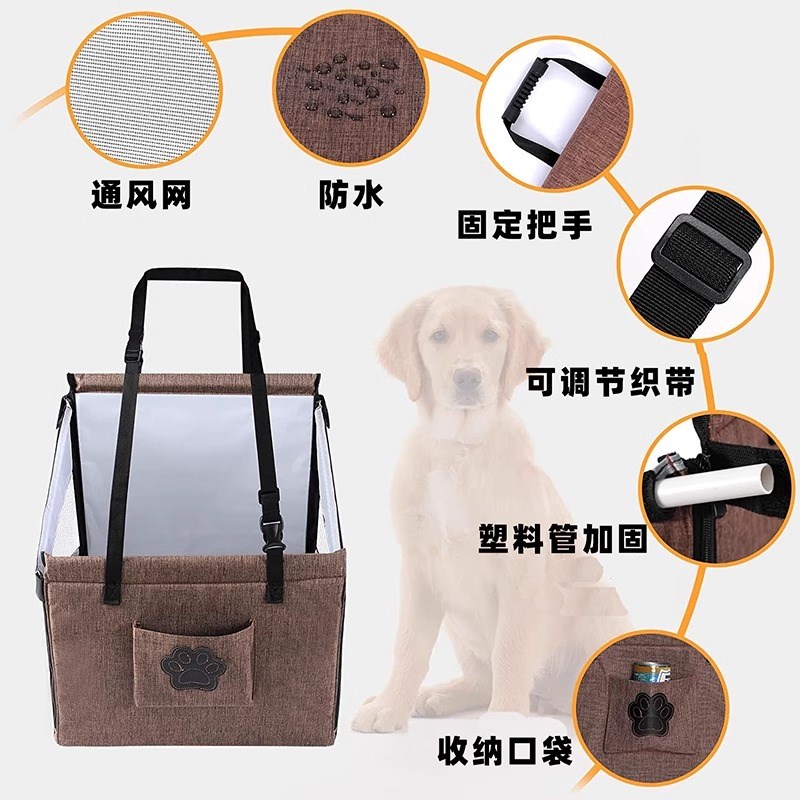 通风网

防水

固定把手

可调节织带

塑料管加固

收纳口袋