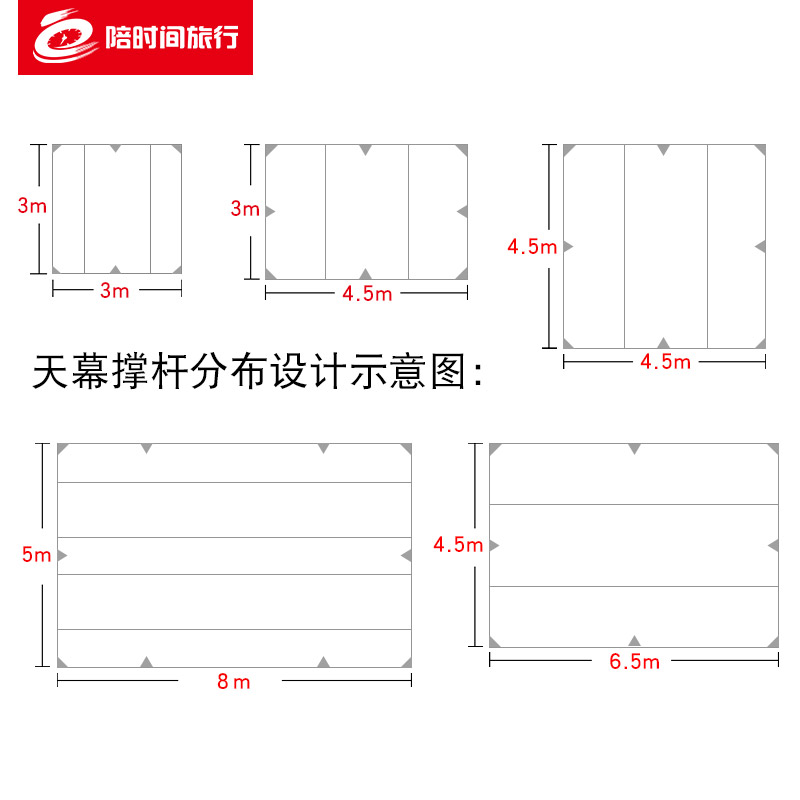 陪时间旅行

3m

3m

3m

4.5m

4.5m

4.5m

天幕撑杆分布设计示意图:

5m

8m

4.5m

6.5m