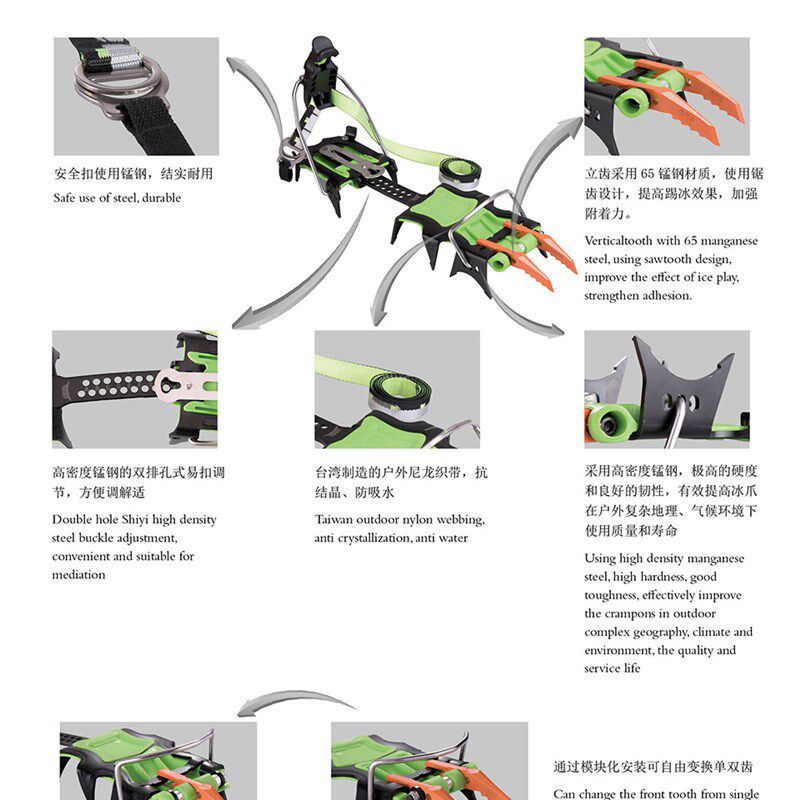 安全扣使用锰钢，结实耐用

Safe use of steel, durable

立齿采用 65 锰钢材质，使用锯齿设计，提高踢冰效果，加强附着力。

Verticaltooth with 65 manganese steel, using sawtooth design, improve the effect of ice play, strengthen adhesion.

高密度锰钢的双排孔式易扣调节，方便调解适

Double hole Shiyi high density steel buckle adjustment, convenient and suitable for mediation

台湾制造的户外尼龙织带，抗结晶、防吸水

Taiwan outdoor nylon webbing, anti crystallization, anti water

采用高密度锰钢，极高的硬度和良好的韧性，有效提高冰爪在户外复杂地理、气候环境下使用质量和寿命

Using high density manganese steel, high hardness, good toughness, effectively improve the crampons in outdoor complex geography, climate and environment, the quality and service life

通过模块化安装可自由变换单双齿

Can change the front tooth from single