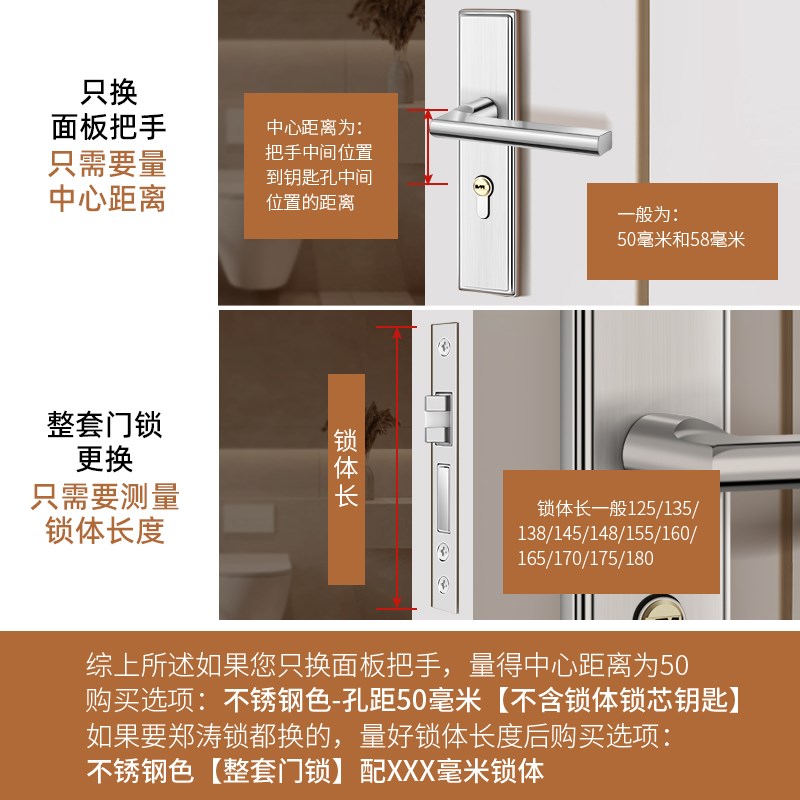 只换
面板把手
只需要量
中心距离

中心距离为：
把手中间位置
到钥匙孔中间
位置的距离

一般为：
50毫米和58毫米

整套门锁
更换
只需要测量
锁体长度

锁体长

锁体长一般125/135/138/145/148/155/160/165/170/175/180

综上所述如果您只换面板把手，量得中心距离为50
购买选项：不锈钢色-孔距50毫米【不含锁体锁芯钥匙】
如果要郑涛锁都换的，量好锁体长度后购买选项：
不锈钢色【整套门锁】配XXX毫米锁体