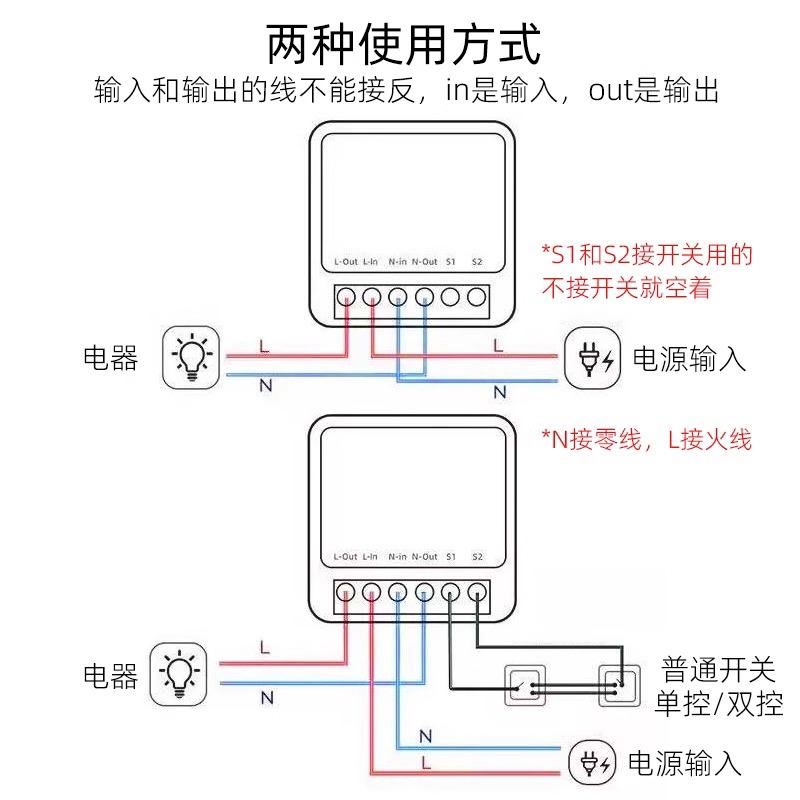 两种使用方式
输入和输出的线不能接反，in是输入，out是输出

L-Out L-In N-in N-Out S1 S2

*S1和S2接开关用的
不接开关就空着

电器
L
N
L
N
电源输入

*N接零线，L接火线

L-Out L-In N-in N-Out S1 S2

电器
L
N
普通开关
单控/双控
N
L
电源输入