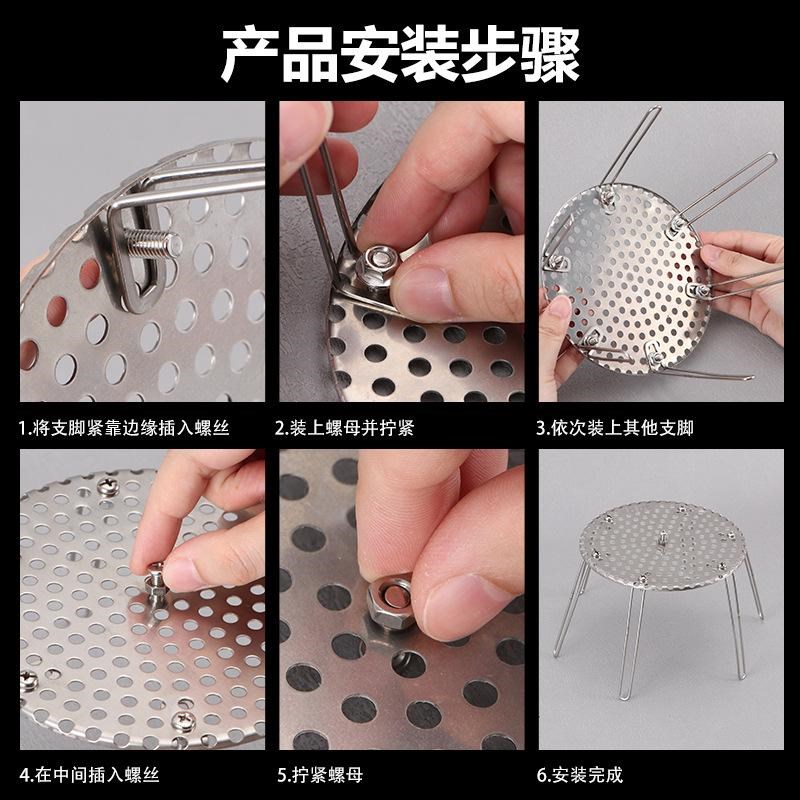 产品安装步骤

1.将支脚紧靠边缘插入螺丝

2.装上螺母并拧紧

3.依次装上其他支脚

4.在中间插入螺丝

5.拧紧螺母

6.安装完成