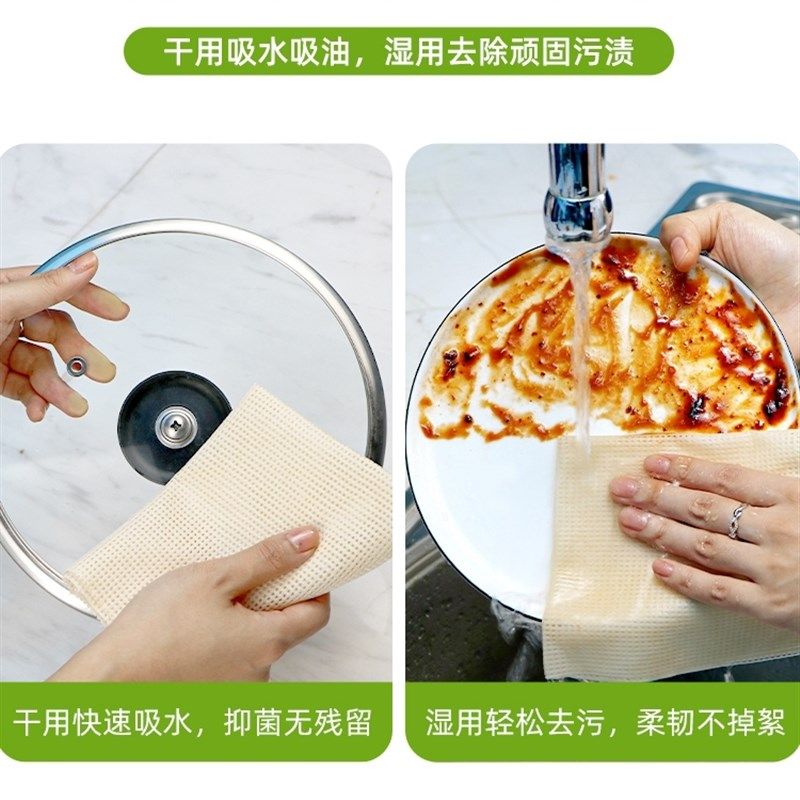 干用吸水吸油，湿用去除顽固污渍

干用快速吸水，抑菌无残留

湿用轻松去污，柔韧不掉絮