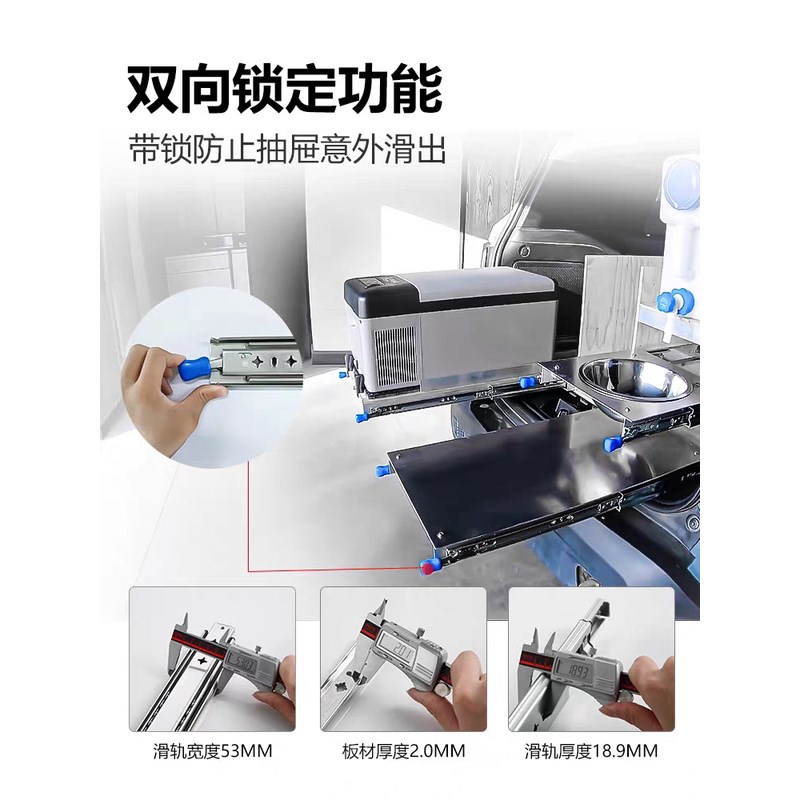 双向锁定功能

带锁防止抽屉意外滑出

53.03

2.01

18.93

滑轨宽度53MM

板材厚度2.0MM

滑轨厚度18.9MM