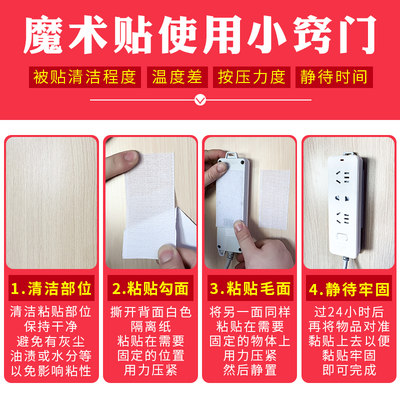 魔术贴使用小窍门

被贴清洁程度　温度差　按压力度　静待时间

1.清洁部位

清洁粘贴部位
保持干净
避免有灰尘
油渍或水分等
以免影响粘性

2.粘贴勾面

撕开背面白色
隔离纸
粘贴在需要
固定的位置
用力压紧

3.粘贴毛面

将另一面同样
粘贴在需要
固定的物体上
用力压紧
然后静置

4.静待牢固

过24小时后
再将物品对准
黏贴上去以便
黏贴牢固
即可完成